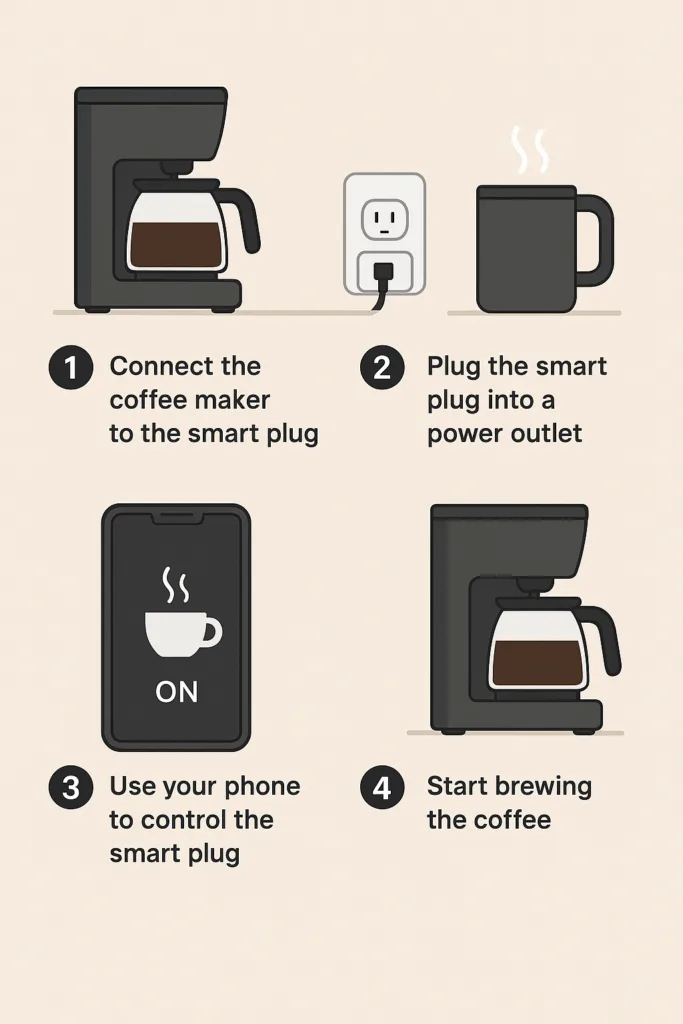 1 Connect the coffee maker to the smart plug

2 Plug the smart plug into a power outlet

ON

3 Use your phone to control the smart plug

4 Start brewing the coffee