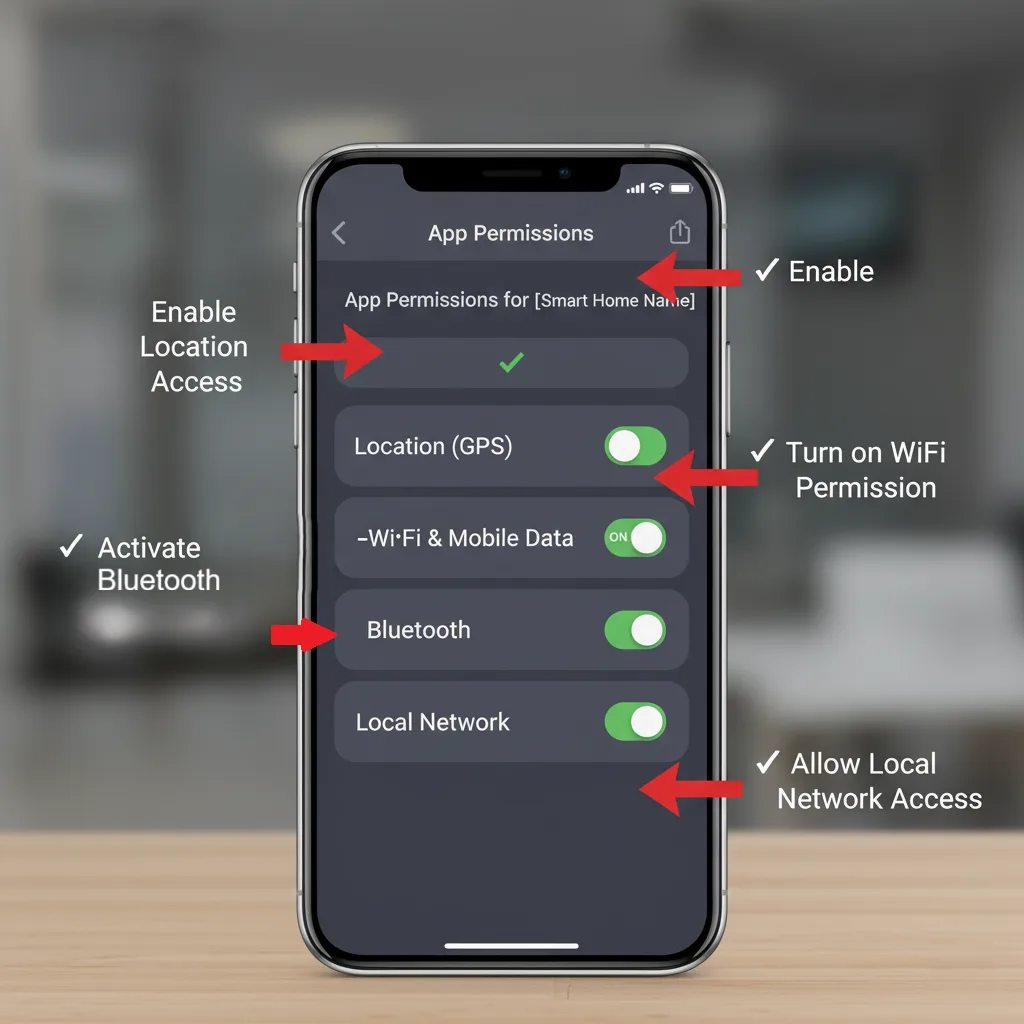 App Permissions

✓ Enable

App Permissions for [Smart Home Name]

Enable Location Access

✓

Location (GPS)

✓ Turn on WiFi Permission

-Wi·Fi & Mobile Data

ON

✓ Activate Bluetooth

Bluetooth

Local Network

✓ Allow Local Network Access