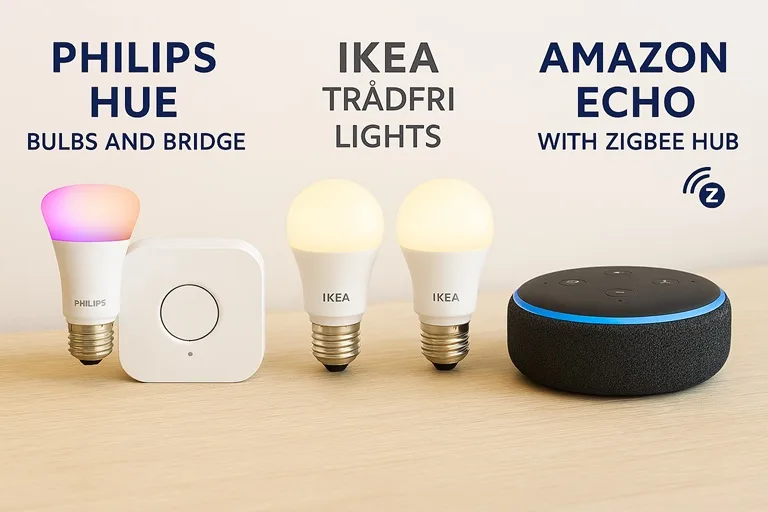 PHILIPS HUE
BULBS AND BRIDGE

IKEA TRÅDFRI LIGHTS

AMAZON ECHO
WITH ZIGBEE HUB

Z

PHILIPS

IKEA

IKEA